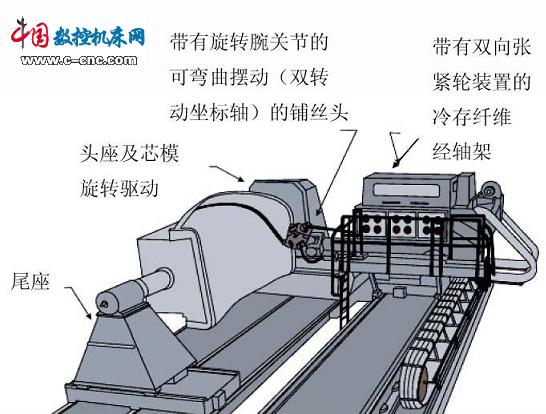 中国数控机床网
www.c-cnc.com

带有旋转腕关节的可弯曲摆动（双转动坐标轴）的铺丝头

带有双向张紧轮装置的冷存纤维经轴架

头座及芯模旋转驱动

尾座